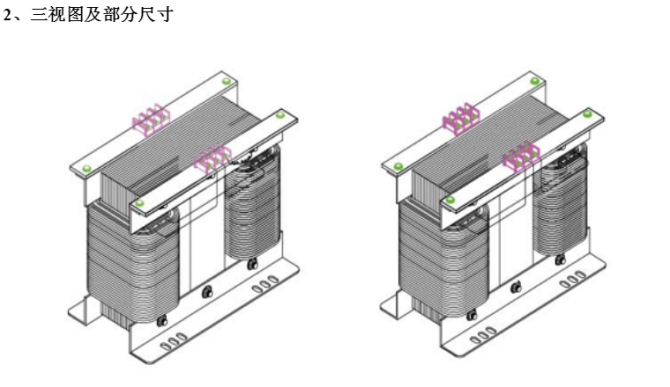 2、三视图及部分尺寸